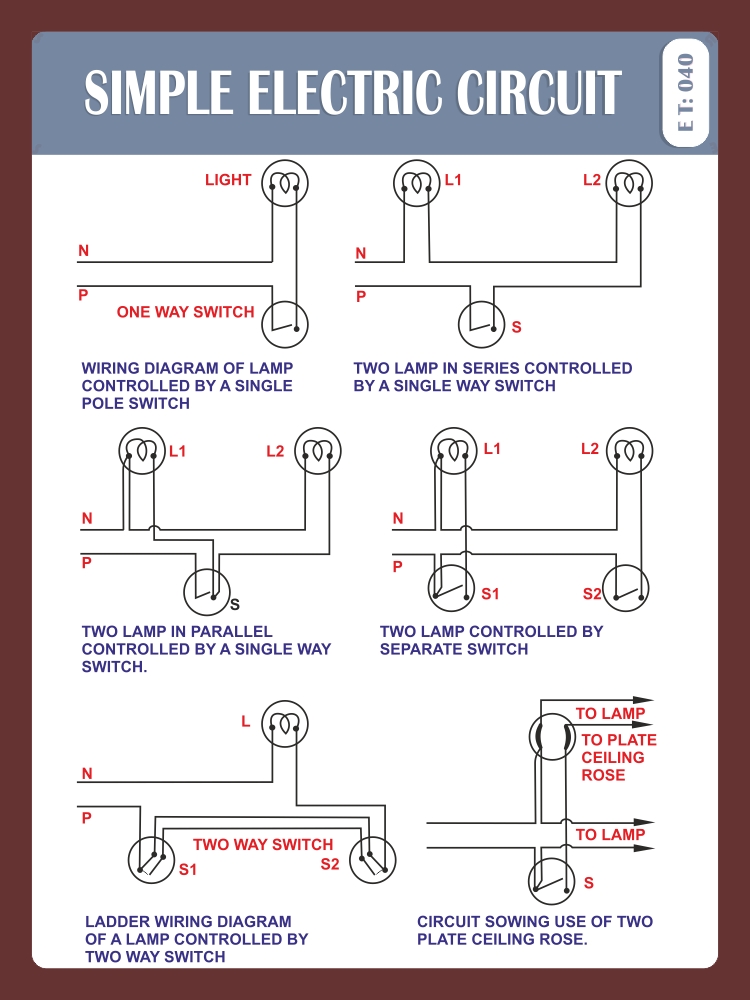 SIMPLE ELECTRIC CIRCUIT

E T: 040

LIGHT

N

P

ONE WAY SWITCH

WIRING DIAGRAM OF LAMP CONTROLLED BY A SINGLE POLE SWITCH

L1

L2

N

P

S

TWO LAMP IN SERIES CONTROLLED BY A SINGLE WAY SWITCH

L1

L2

N

P

S

TWO LAMP IN PARALLEL CONTROLLED BY A SINGLE WAY SWITCH.

L1

L2

N

P

S1

S2

TWO LAMP CONTROLLED BY SEPARATE SWITCH

L

N

P

TWO WAY SWITCH

S1

S2

LADDER WIRING DIAGRAM OF A LAMP CONTROLLED BY TWO WAY SWITCH

TO LAMP

TO PLATE CEILING ROSE

TO LAMP

S

CIRCUIT SOWING USE OF TWO PLATE CEILING ROSE.