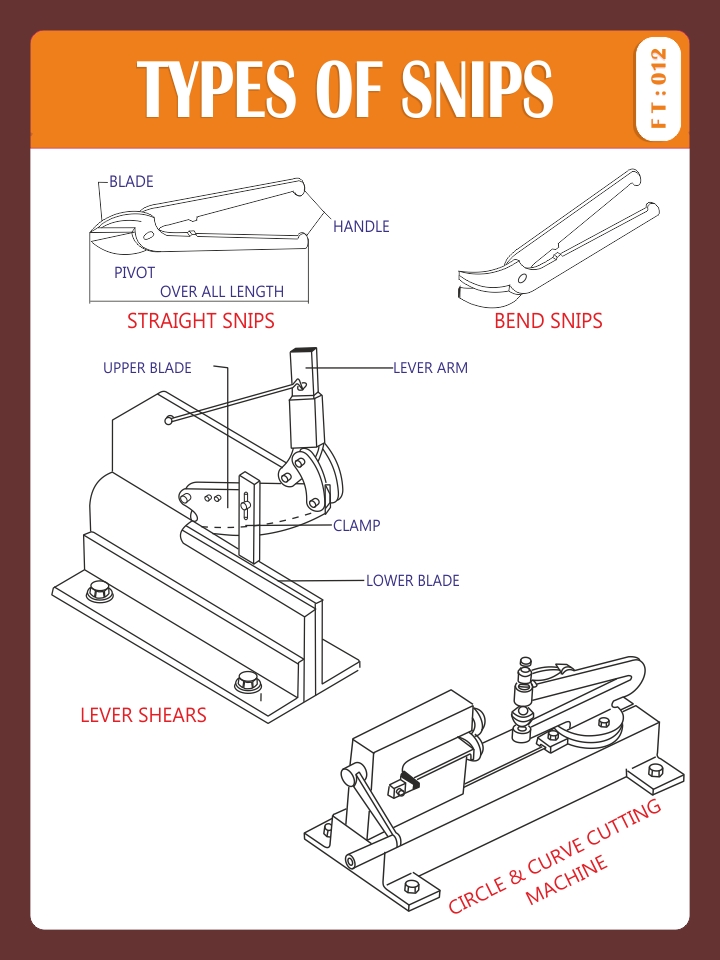 TYPES OF SNIPS

FT : 012

BLADE

HANDLE

PIVOT

OVER ALL LENGTH

STRAIGHT SNIPS

BEND SNIPS

UPPER BLADE

LEVER ARM

CLAMP

LOWER BLADE

LEVER SHEARS

CIRCLE & CURVE CUTTING MACHINE