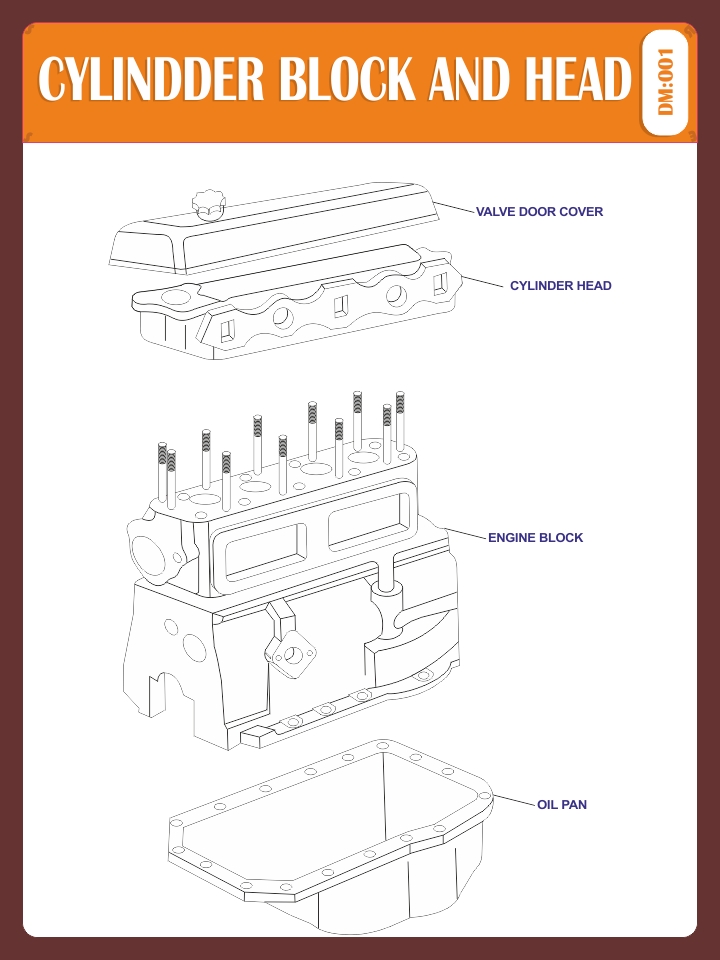 CYLINDDER BLOCK AND HEAD

DM:001

VALVE DOOR COVER

CYLINDER HEAD

ENGINE BLOCK

OIL PAN