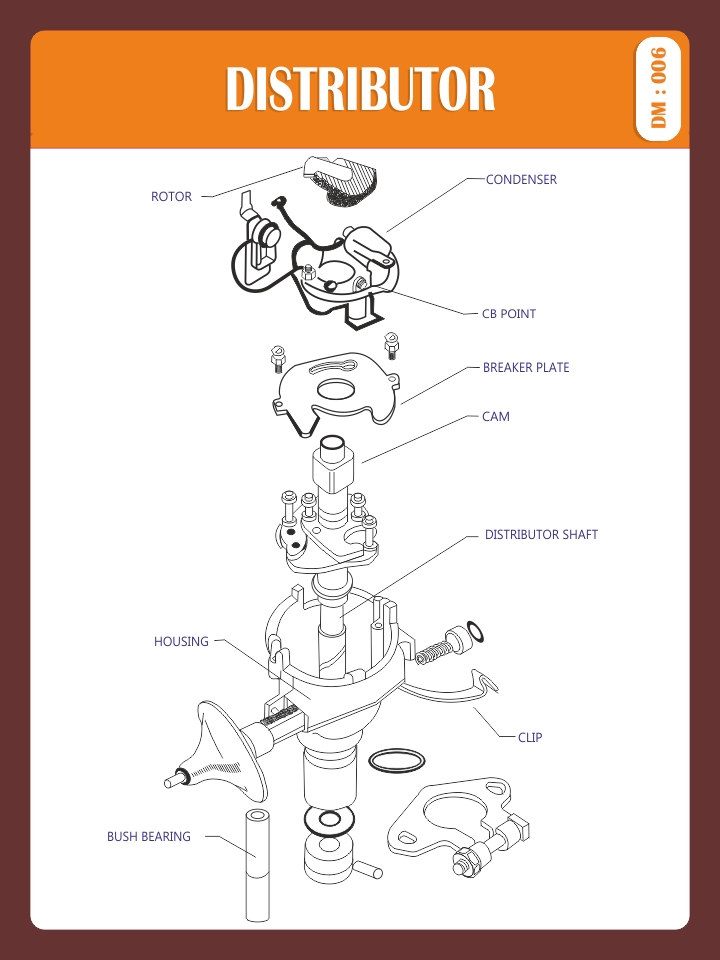 DISTRIBUTOR

DM : 006

ROTOR

CONDENSER

CB POINT

BREAKER PLATE

CAM

DISTRIBUTOR SHAFT

HOUSING

CLIP

BUSH BEARING