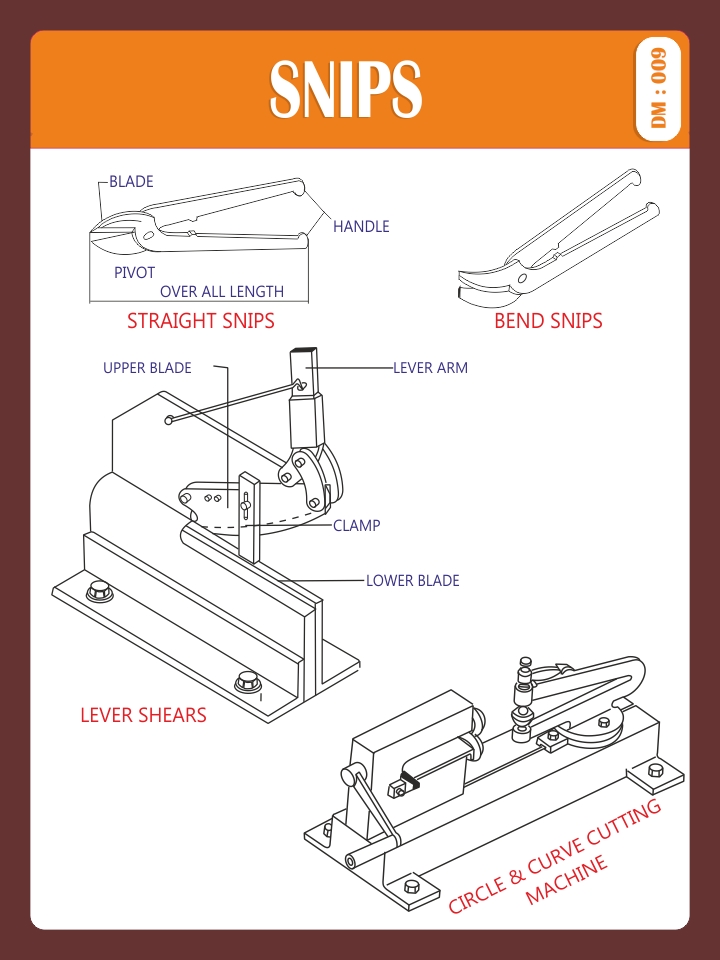 SNIPS

DM : 009

BLADE

HANDLE

PIVOT

OVER ALL LENGTH

STRAIGHT SNIPS

BEND SNIPS

UPPER BLADE

LEVER ARM

CLAMP

LOWER BLADE

LEVER SHEARS

CIRCLE & CURVE CUTTING MACHINE