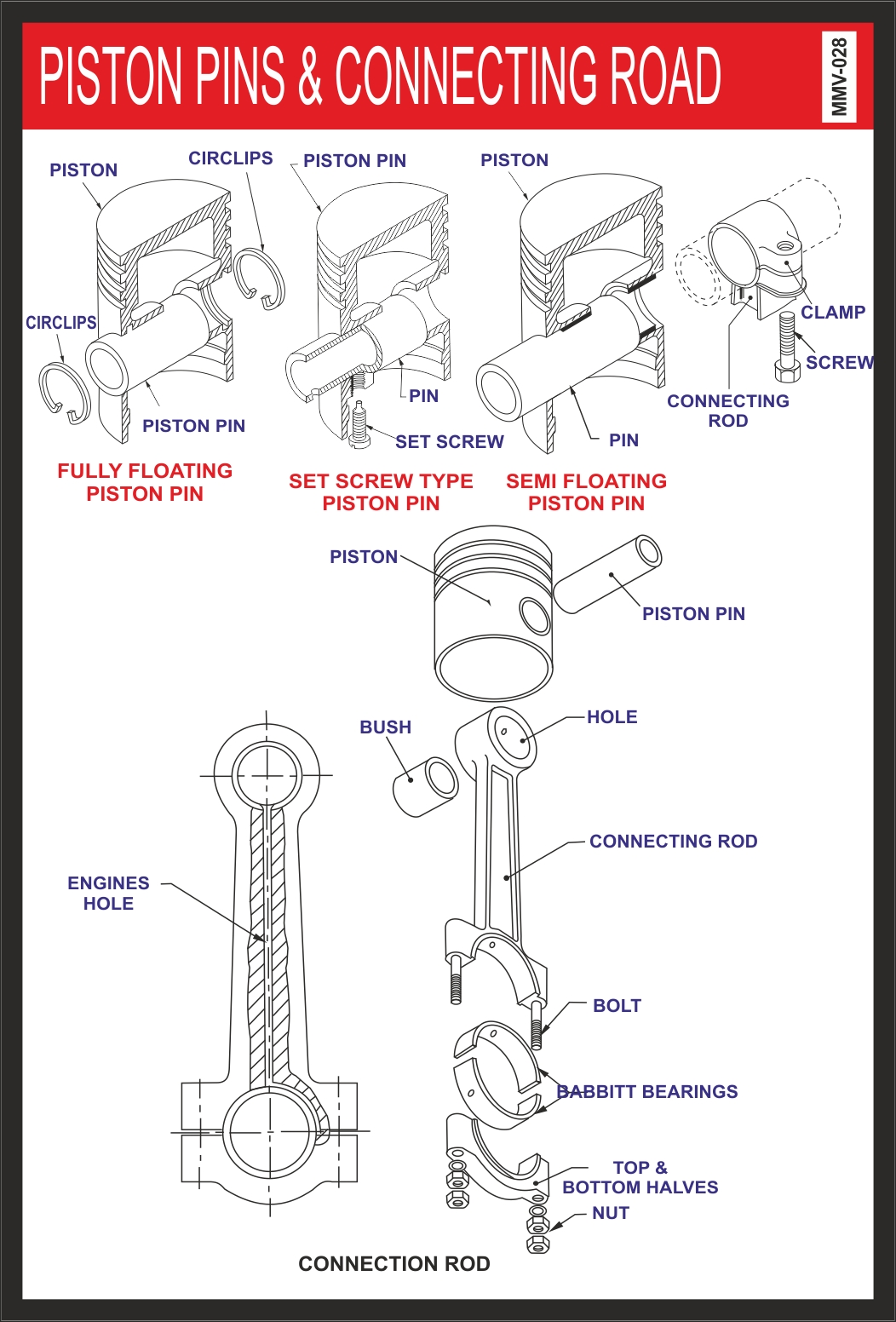 PISTON PINS & CONNECTING ROAD

MMV-028

PISTON
CIRCLIPS
CIRCLIPS
PISTON PIN
FULLY FLOATING PISTON PIN

PISTON PIN
PIN
SET SCREW
SET SCREW TYPE PISTON PIN

PISTON
PIN
SEMI FLOATING PISTON PIN

CLAMP
SCREW
CONNECTING ROD

PISTON
PISTON PIN

BUSH
HOLE
CONNECTING ROD
ENGINES HOLE
BOLT
BABBITT BEARINGS
TOP & BOTTOM HALVES
NUT

CONNECTION ROD