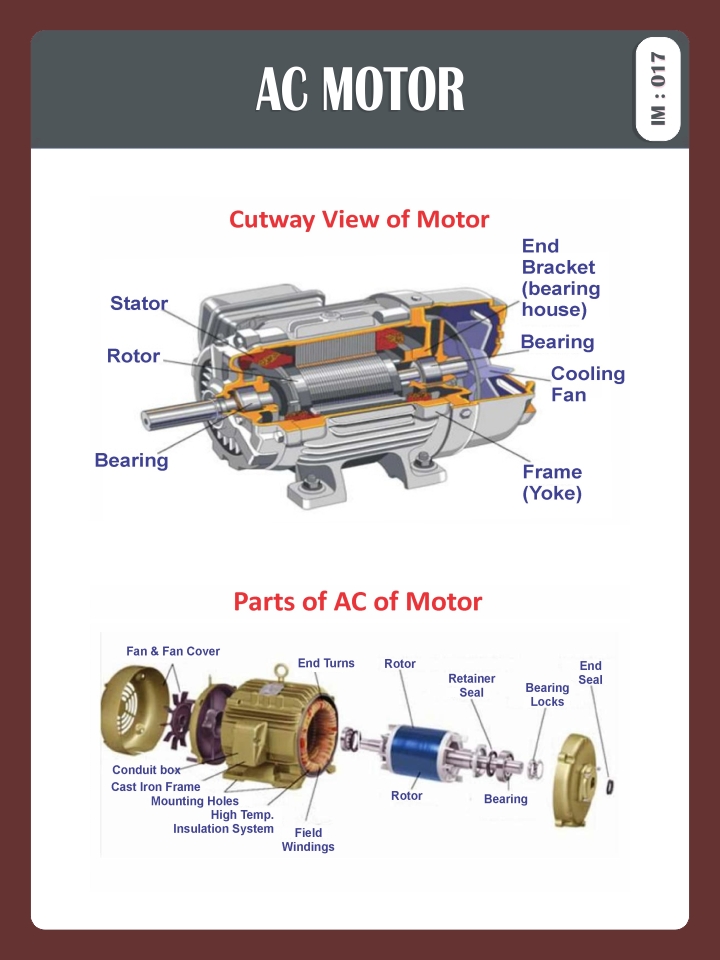 AC MOTOR

IM : 017

Cutway View of Motor

Stator
Rotor
Bearing
End Bracket (bearing house)
Bearing
Cooling Fan
Frame (Yoke)

Parts of AC of Motor

Fan & Fan Cover
End Turns
Rotor
Retainer Seal
Bearing Locks
End Seal
Conduit box
Cast Iron Frame
Mounting Holes
High Temp. Insulation System
Field Windings
Rotor
Bearing