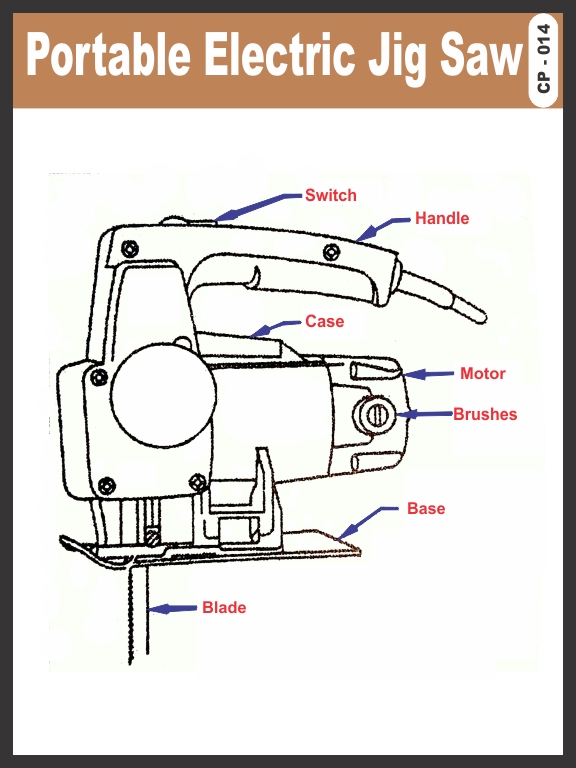 Portable Electric Jig Saw

CP - 014

Switch
Handle
Case
Motor
Brushes
Base
Blade