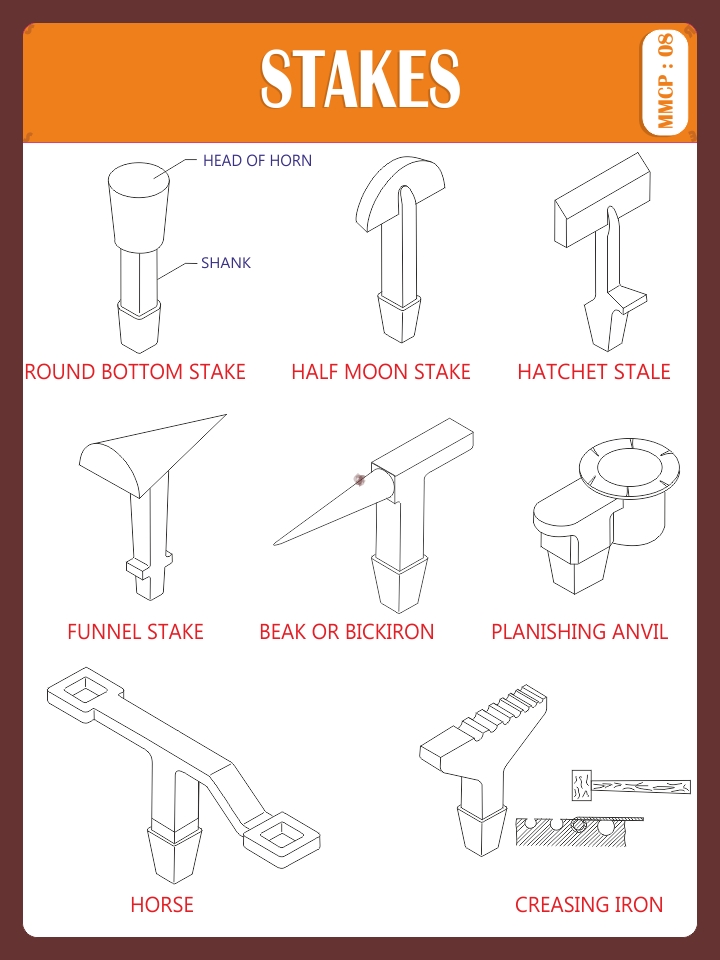 STAKES

MMCP : 08

HEAD OF HORN

SHANK

ROUND BOTTOM STAKE

HALF MOON STAKE

HATCHET STALE

FUNNEL STAKE

BEAK OR BICKIRON

PLANISHING ANVIL

HORSE

CREASING IRON