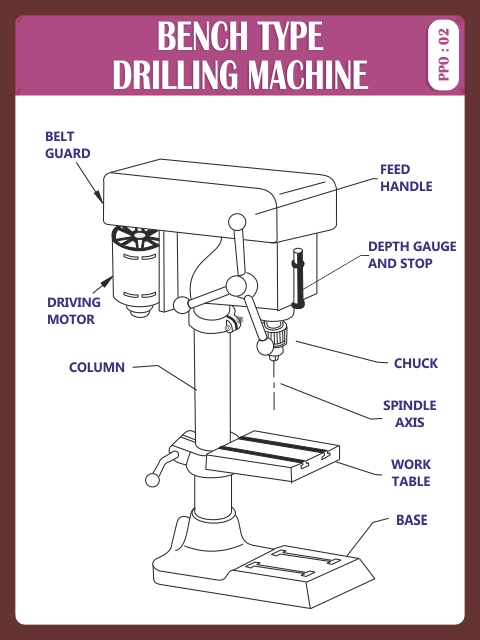 BENCH TYPE DRILLING MACHINE

PPO : 02

BELT GUARD

FEED HANDLE

DEPTH GAUGE AND STOP

DRIVING MOTOR

COLUMN

CHUCK

SPINDLE AXIS

WORK TABLE

BASE