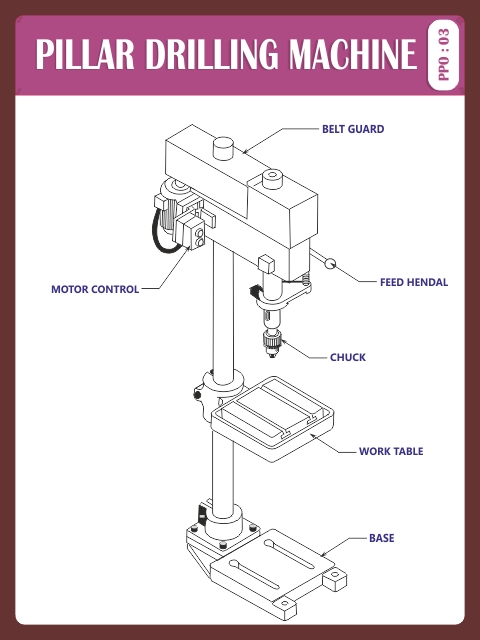 PILLAR DRILLING MACHINE

PPO : 03

BELT GUARD

MOTOR CONTROL

FEED HENDAL

CHUCK

WORK TABLE

BASE