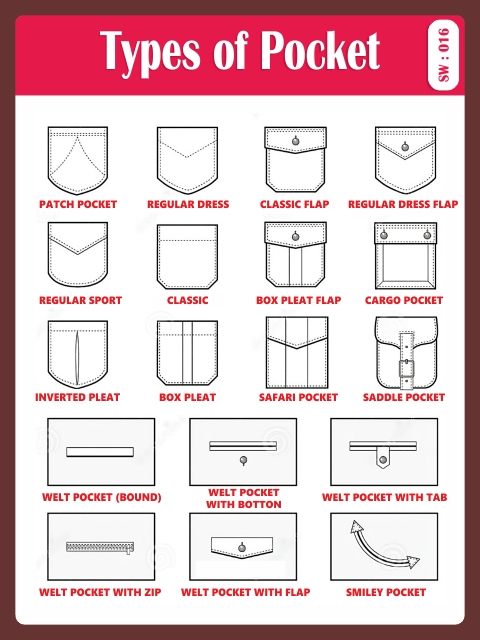 Types of Pocket

SW : 016

PATCH POCKET

REGULAR DRESS

CLASSIC FLAP

REGULAR DRESS FLAP

REGULAR SPORT

CLASSIC

BOX PLEAT FLAP

CARGO POCKET

INVERTED PLEAT

BOX PLEAT

SAFARI POCKET

SADDLE POCKET

WELT POCKET (BOUND)

WELT POCKET WITH BOTTON

WELT POCKET WITH TAB

WELT POCKET WITH ZIP

WELT POCKET WITH FLAP

SMILEY POCKET