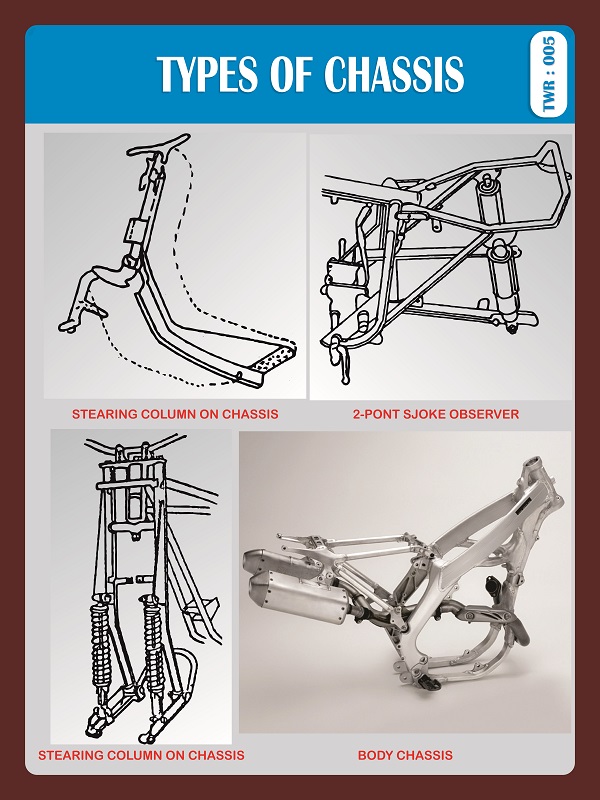 TYPES OF CHASSIS

TWR : 005

STEARING COLUMN ON CHASSIS

2-PONT SJOKE OBSERVER

STEARING COLUMN ON CHASSIS

BODY CHASSIS