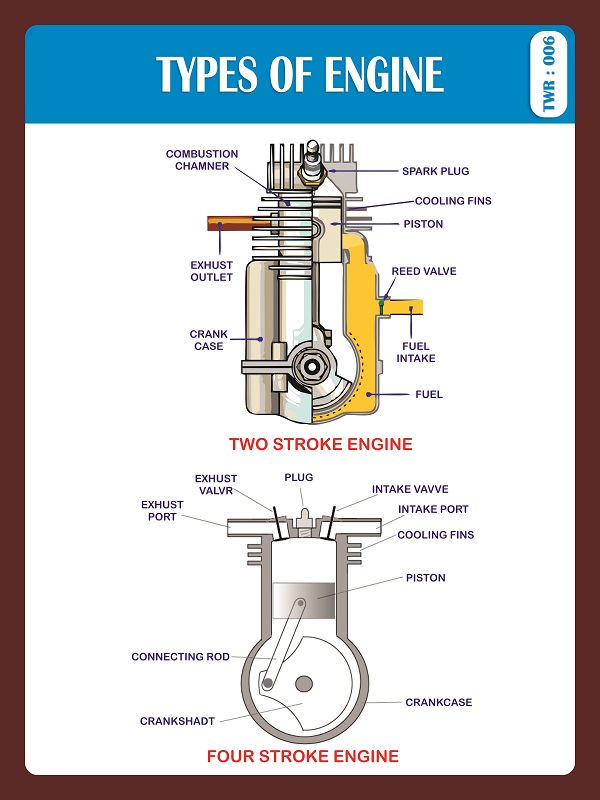 TYPES OF ENGINE

TWR : 006

COMBUSTION CHAMNER

SPARK PLUG

COOLING FINS

PISTON

EXHUST OUTLET

REED VALVE

CRANK CASE

FUEL INTAKE

FUEL

TWO STROKE ENGINE

EXHUST VALVR

PLUG

INTAKE VAVVE

EXHUST PORT

INTAKE PORT

COOLING FINS

PISTON

CONNECTING ROD

CRANKCASE

CRANKSHADT

FOUR STROKE ENGINE