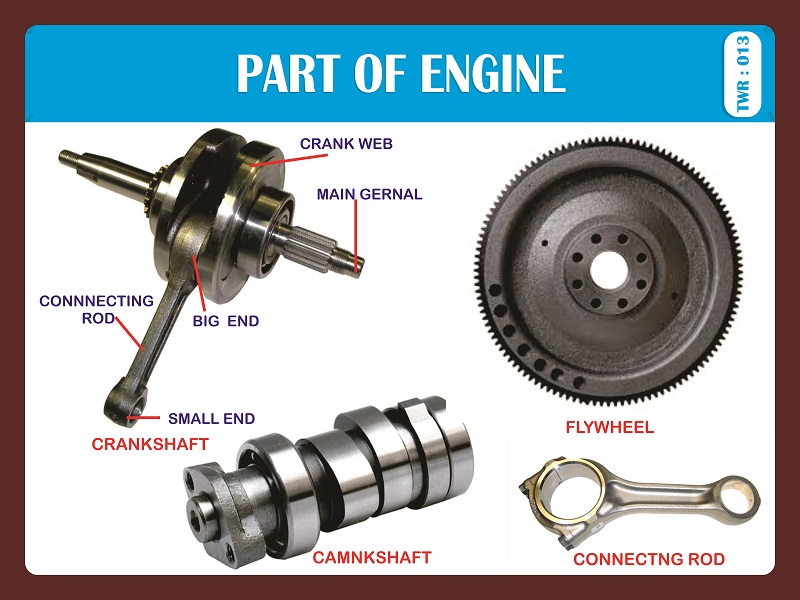 PART OF ENGINE

TWR : 013

CRANK WEB

MAIN GERNAL

CONNNECTING ROD

BIG END

SMALL END

CRANKSHAFT

FLYWHEEL

CAMNKSHAFT

CONNECTNG ROD