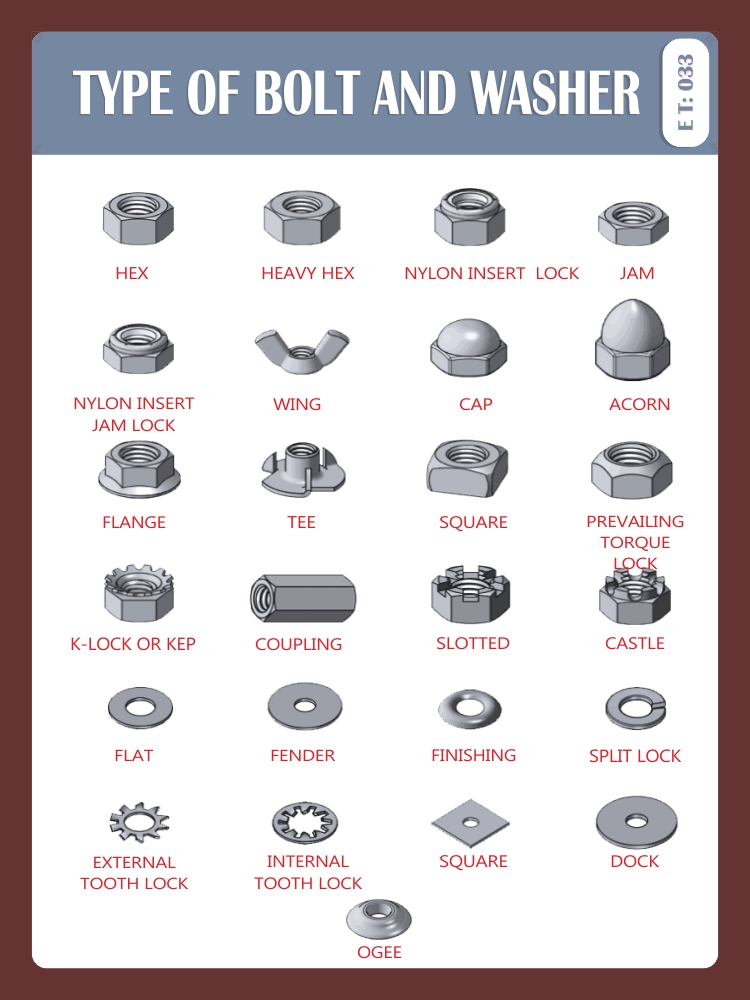 TYPE OF BOLT AND WASHER

E T: 033

HEX

HEAVY HEX

NYLON INSERT LOCK

JAM

NYLON INSERT JAM LOCK

WING

CAP

ACORN

FLANGE

TEE

SQUARE

PREVAILING TORQUE LOCK

K-LOCK OR KEP

COUPLING

SLOTTED

CASTLE

FLAT

FENDER

FINISHING

SPLIT LOCK

EXTERNAL TOOTH LOCK

INTERNAL TOOTH LOCK

SQUARE

DOCK

OGEE