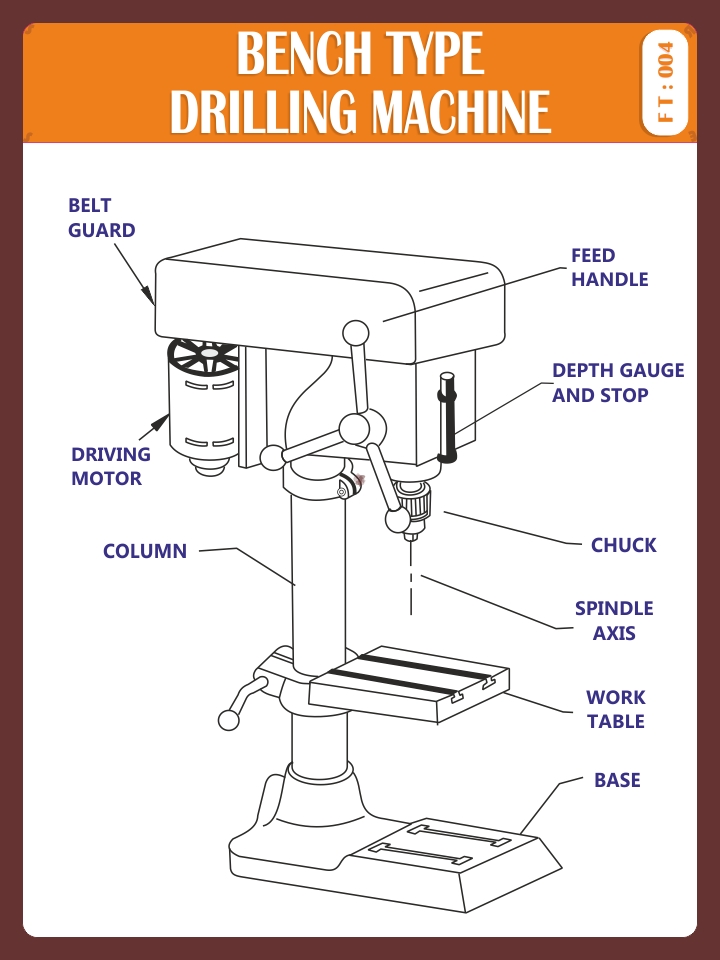 BENCH TYPE
DRILLING MACHINE

FT : 004

BELT GUARD

FEED HANDLE

DEPTH GAUGE AND STOP

DRIVING MOTOR

COLUMN

CHUCK

SPINDLE AXIS

WORK TABLE

BASE