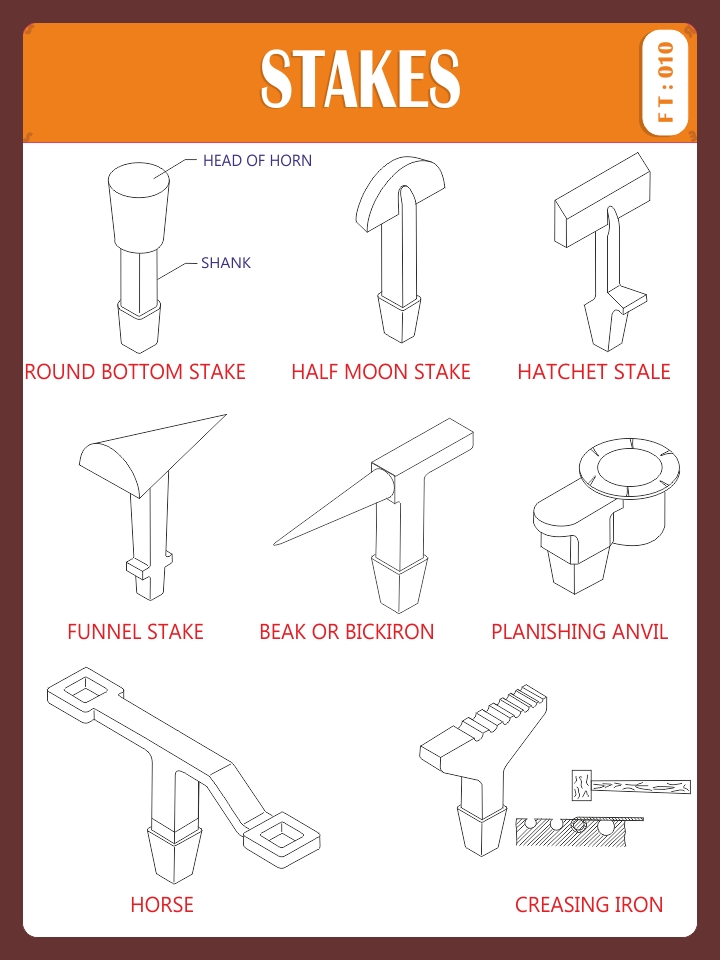 STAKES

FT : 010

HEAD OF HORN

SHANK

ROUND BOTTOM STAKE

HALF MOON STAKE

HATCHET STALE

FUNNEL STAKE

BEAK OR BICKIRON

PLANISHING ANVIL

HORSE

CREASING IRON