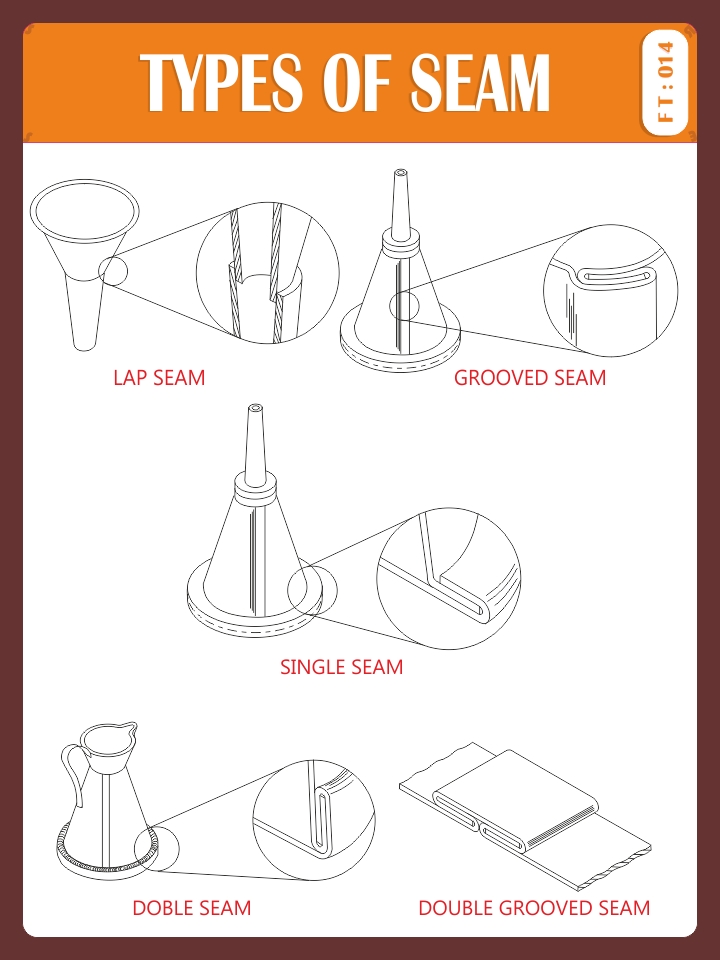 TYPES OF SEAM

FT : 014

LAP SEAM

GROOVED SEAM

SINGLE SEAM

DOBLE SEAM

DOUBLE GROOVED SEAM