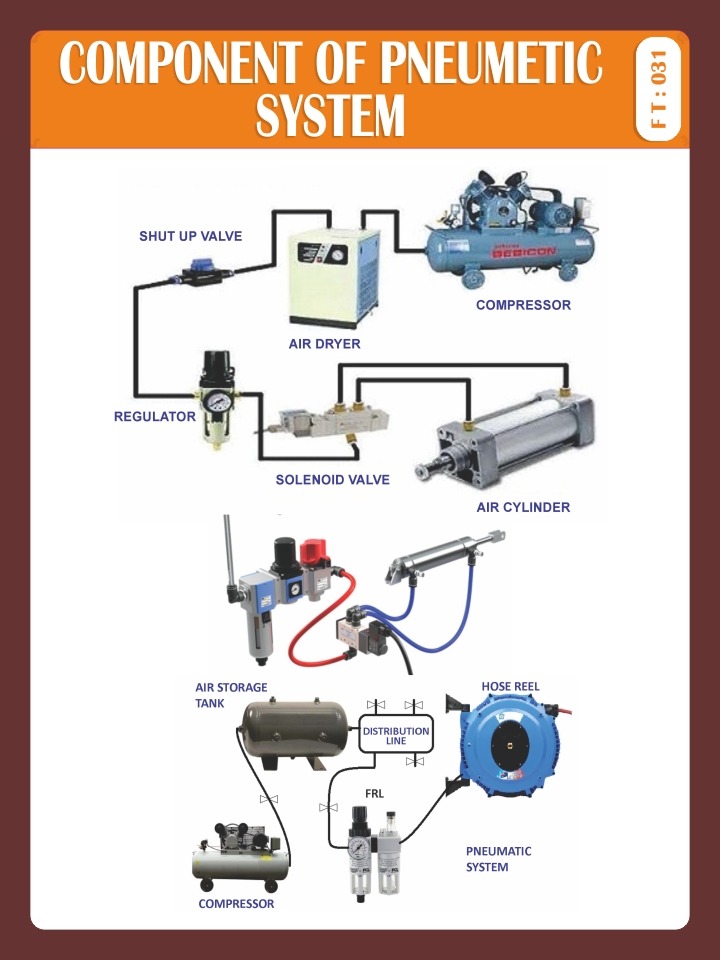 COMPONENT OF PNEUMETIC SYSTEM

FT : 031

SHUT UP VALVE

BEBICON

COMPRESSOR

AIR DRYER

REGULATOR

SOLENOID VALVE

AIR CYLINDER

AIR STORAGE TANK

HOSE REEL

DISTRIBUTION LINE

FRL

PNEUMATIC SYSTEM

COMPRESSOR