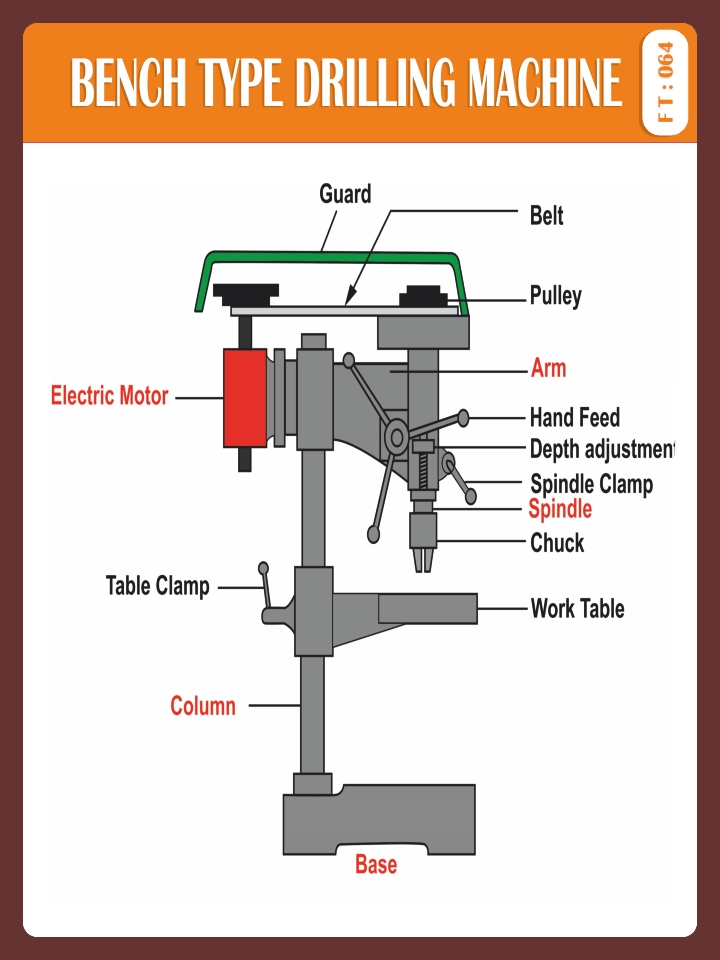 BENCH TYPE DRILLING MACHINE

FT : 064

Guard

Belt

Pulley

Arm

Electric Motor

Hand Feed

Depth adjustment

Spindle Clamp

Spindle

Chuck

Table Clamp

Work Table

Column

Base