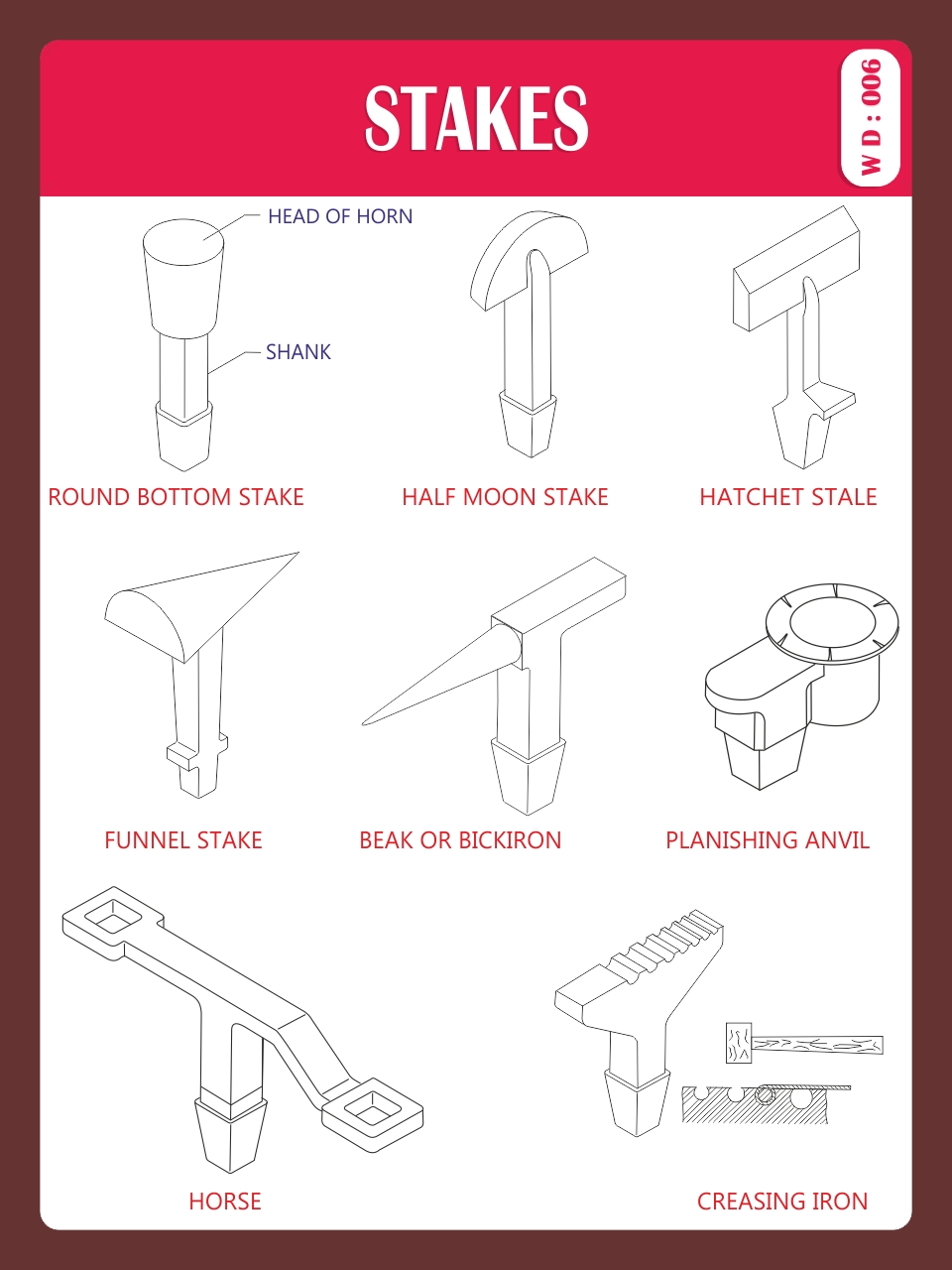 STAKES

W D : 006

HEAD OF HORN

SHANK

ROUND BOTTOM STAKE

HALF MOON STAKE

HATCHET STALE

FUNNEL STAKE

BEAK OR BICKIRON

PLANISHING ANVIL

HORSE

CREASING IRON