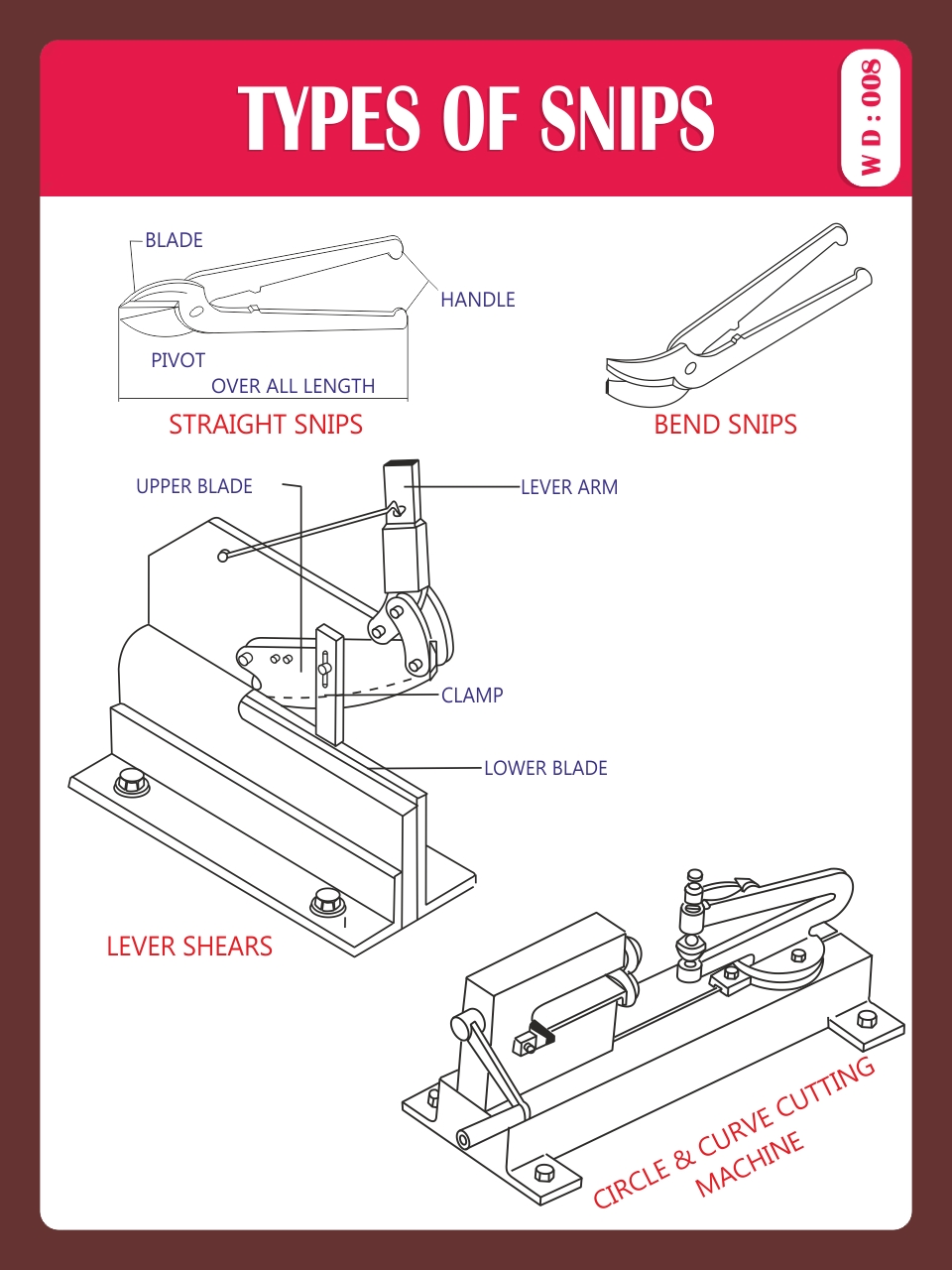 TYPES OF SNIPS

W D : 008

BLADE

HANDLE

PIVOT

OVER ALL LENGTH

STRAIGHT SNIPS

BEND SNIPS

UPPER BLADE

LEVER ARM

CLAMP

LOWER BLADE

LEVER SHEARS

CIRCLE & CURVE CUTTING MACHINE