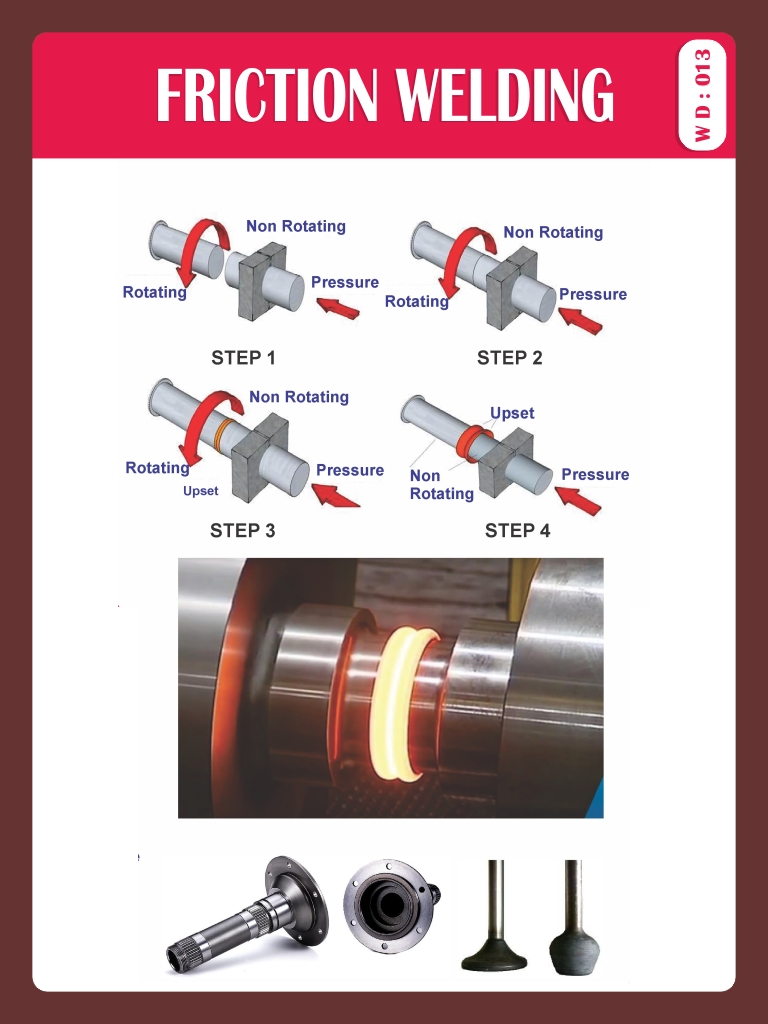 FRICTION WELDING

WD : 013

Non Rotating
Rotating
Pressure
STEP 1

Non Rotating
Rotating
Pressure
STEP 2

Non Rotating
Rotating
Upset
Pressure
STEP 3

Upset
Non Rotating
Pressure
STEP 4