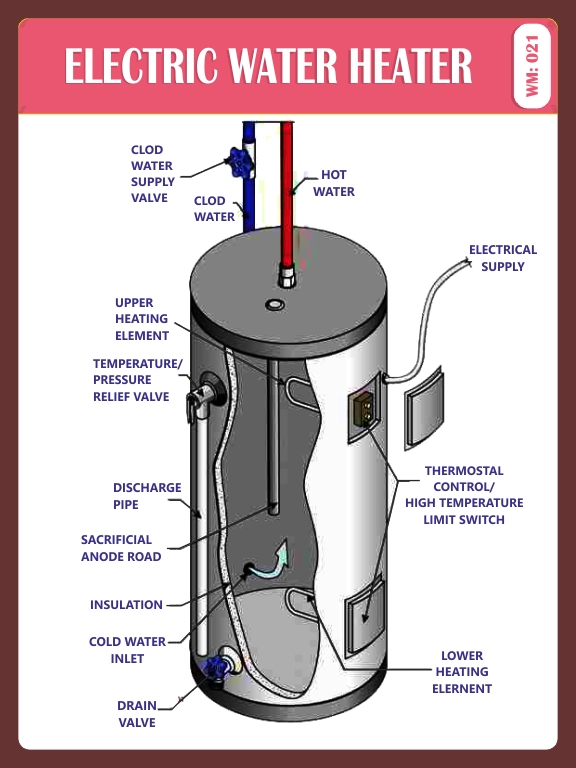 ELECTRIC WATER HEATER

WM: 021

CLOD WATER SUPPLY VALVE

CLOD WATER

HOT WATER

ELECTRICAL SUPPLY

UPPER HEATING ELEMENT

TEMPERATURE/ PRESSURE RELIEF VALVE

DISCHARGE PIPE

SACRIFICIAL ANODE ROAD

INSULATION

COLD WATER INLET

DRAIN VALVE

THERMOSTAL CONTROL/ HIGH TEMPERATURE LIMIT SWITCH

LOWER HEATING ELERNENT