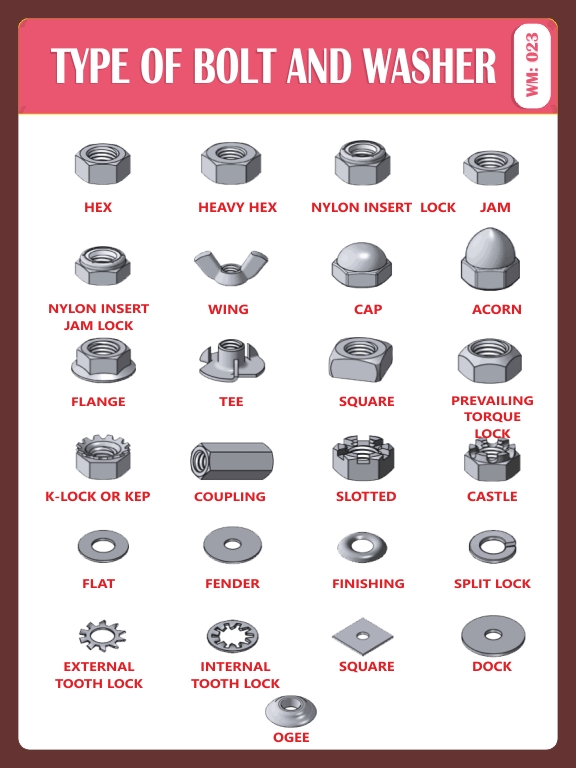 TYPE OF BOLT AND WASHER

WM: 023

HEX

HEAVY HEX

NYLON INSERT LOCK

JAM

NYLON INSERT JAM LOCK

WING

CAP

ACORN

FLANGE

TEE

SQUARE

PREVAILING TORQUE LOCK

K-LOCK OR KEP

COUPLING

SLOTTED

CASTLE

FLAT

FENDER

FINISHING

SPLIT LOCK

EXTERNAL TOOTH LOCK

INTERNAL TOOTH LOCK

SQUARE

DOCK

OGEE