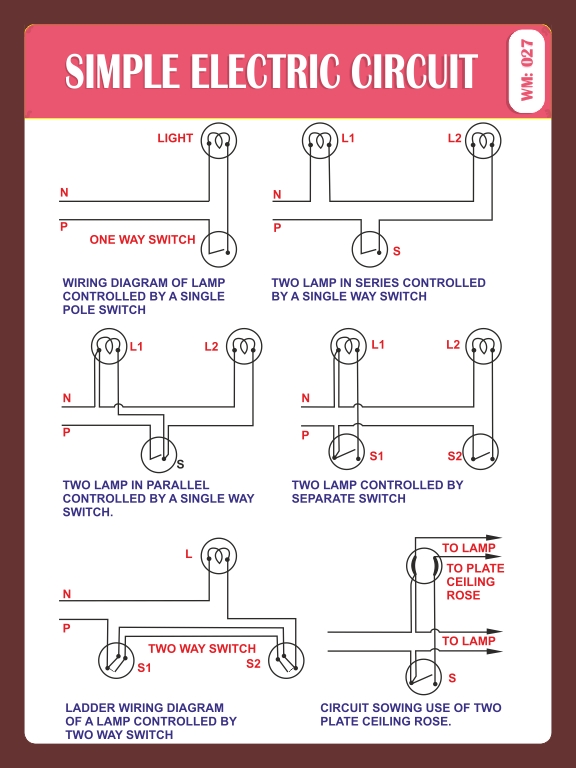 SIMPLE ELECTRIC CIRCUIT

WM: 027

LIGHT

N

P

ONE WAY SWITCH

WIRING DIAGRAM OF LAMP CONTROLLED BY A SINGLE POLE SWITCH

L1

L2

N

P

S

TWO LAMP IN SERIES CONTROLLED BY A SINGLE WAY SWITCH

L1

L2

N

P

S

TWO LAMP IN PARALLEL CONTROLLED BY A SINGLE WAY SWITCH.

L1

L2

N

P

S1

S2

TWO LAMP CONTROLLED BY SEPARATE SWITCH

L

N

P

TWO WAY SWITCH

S1

S2

LADDER WIRING DIAGRAM OF A LAMP CONTROLLED BY TWO WAY SWITCH

TO LAMP

TO PLATE CEILING ROSE

TO LAMP

S

CIRCUIT SOWING USE OF TWO PLATE CEILING ROSE.