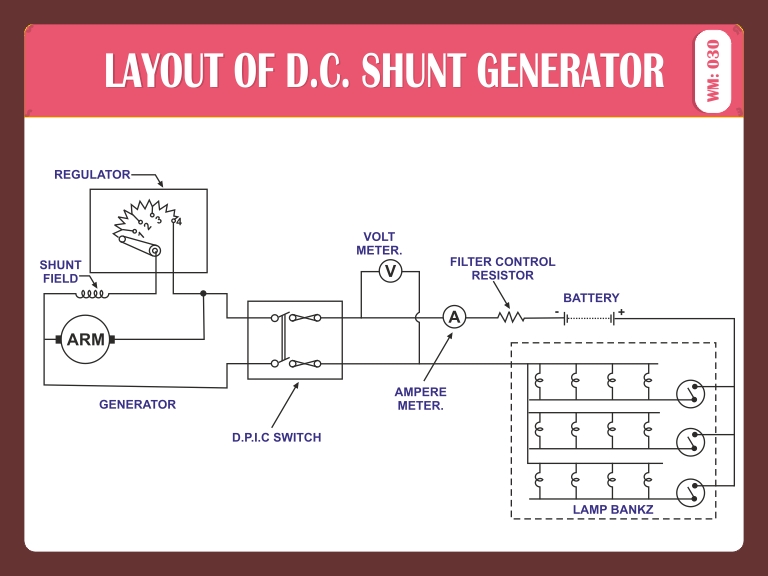 LAYOUT OF D.C. SHUNT GENERATOR

WM: 030

REGULATOR

1 2 3 4

SHUNT FIELD

ARM

GENERATOR

D.P.I.C SWITCH

VOLT METER.

V

A

AMPERE METER.

FILTER CONTROL RESISTOR

BATTERY

- +

LAMP BANKZ