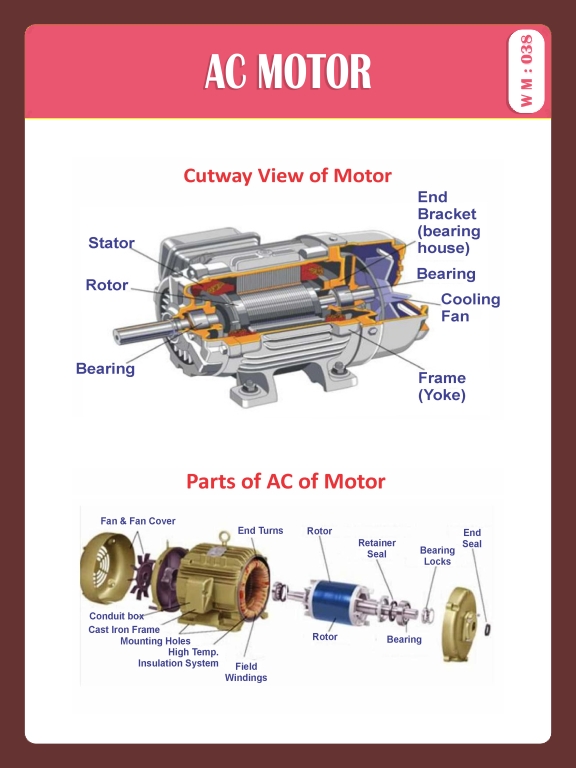 AC MOTOR

W M : 038

Cutway View of Motor

Stator

Rotor

Bearing

End Bracket (bearing house)

Bearing

Cooling Fan

Frame (Yoke)

Parts of AC of Motor

Fan & Fan Cover

End Turns

Rotor

Retainer Seal

Bearing Locks

End Seal

Conduit box

Cast Iron Frame

Mounting Holes

High Temp. Insulation System

Field Windings

Rotor

Bearing